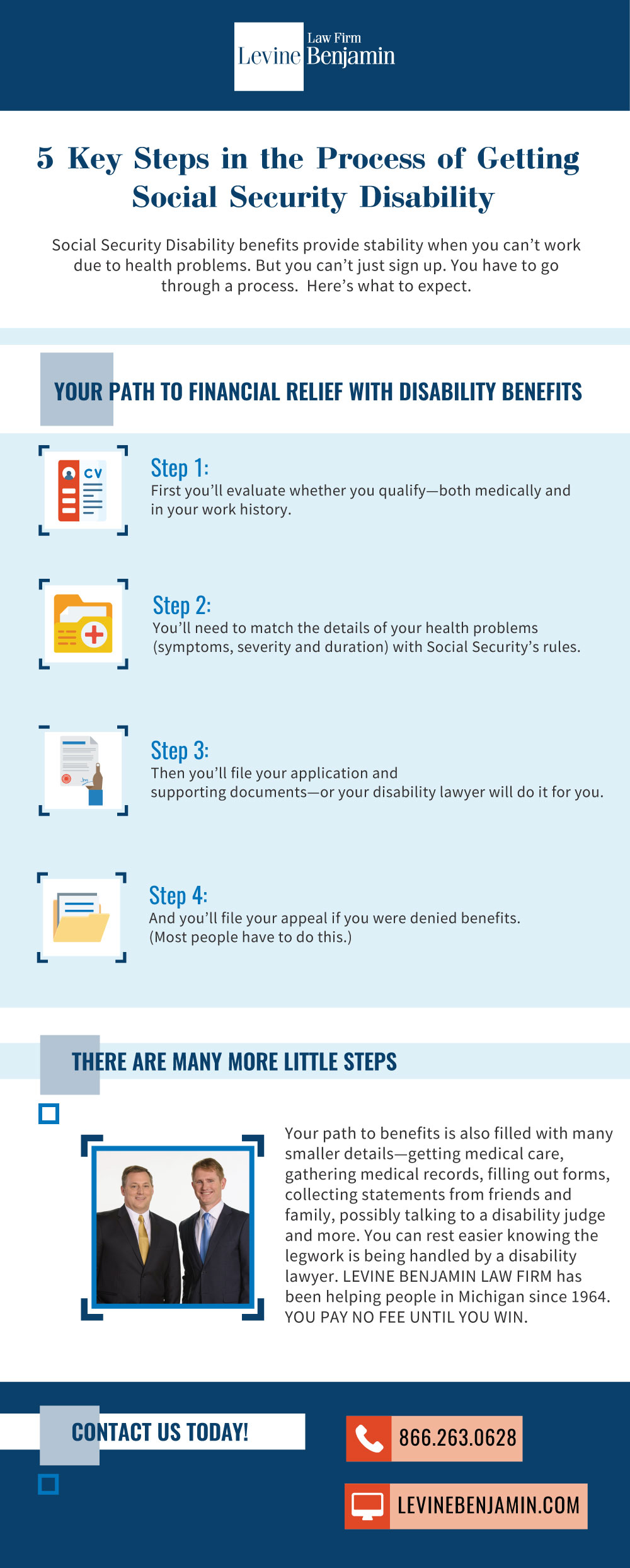 Levine Law Firm Benjamin

5 Key Steps in the Process of Getting Social Security Disability

Social Security Disability benefits provide stability when you can't work due to health problems. But you can't just sign up. You have to go through a process. Here's what to expect.

YOUR PATH TO FINANCIAL RELIEF WITH DISABILITY BENEFITS

CV

Step 1:
First you'll evaluate whether you qualify—both medically and in your work history.

Step 2:
You'll need to match the details of your health problems (symptoms, severity and duration) with Social Security's rules.

Step 3:
Then you'll file your application and supporting documents—or your disability lawyer will do it for you.

Step 4:
And you'll file your appeal if you were denied benefits. (Most people have to do this.)

THERE ARE MANY MORE LITTLE STEPS

Your path to benefits is also filled with many smaller details—getting medical care, gathering medical records, filling out forms, collecting statements from friends and family, possibly talking to a disability judge and more. You can rest easier knowing the legwork is being handled by a disability lawyer. LEVINE BENJAMIN LAW FIRM has been helping people in Michigan since 1964. YOU PAY NO FEE UNTIL YOU WIN.

CONTACT US TODAY!

866.263.0628

LEVINEBENJAMIN.COM